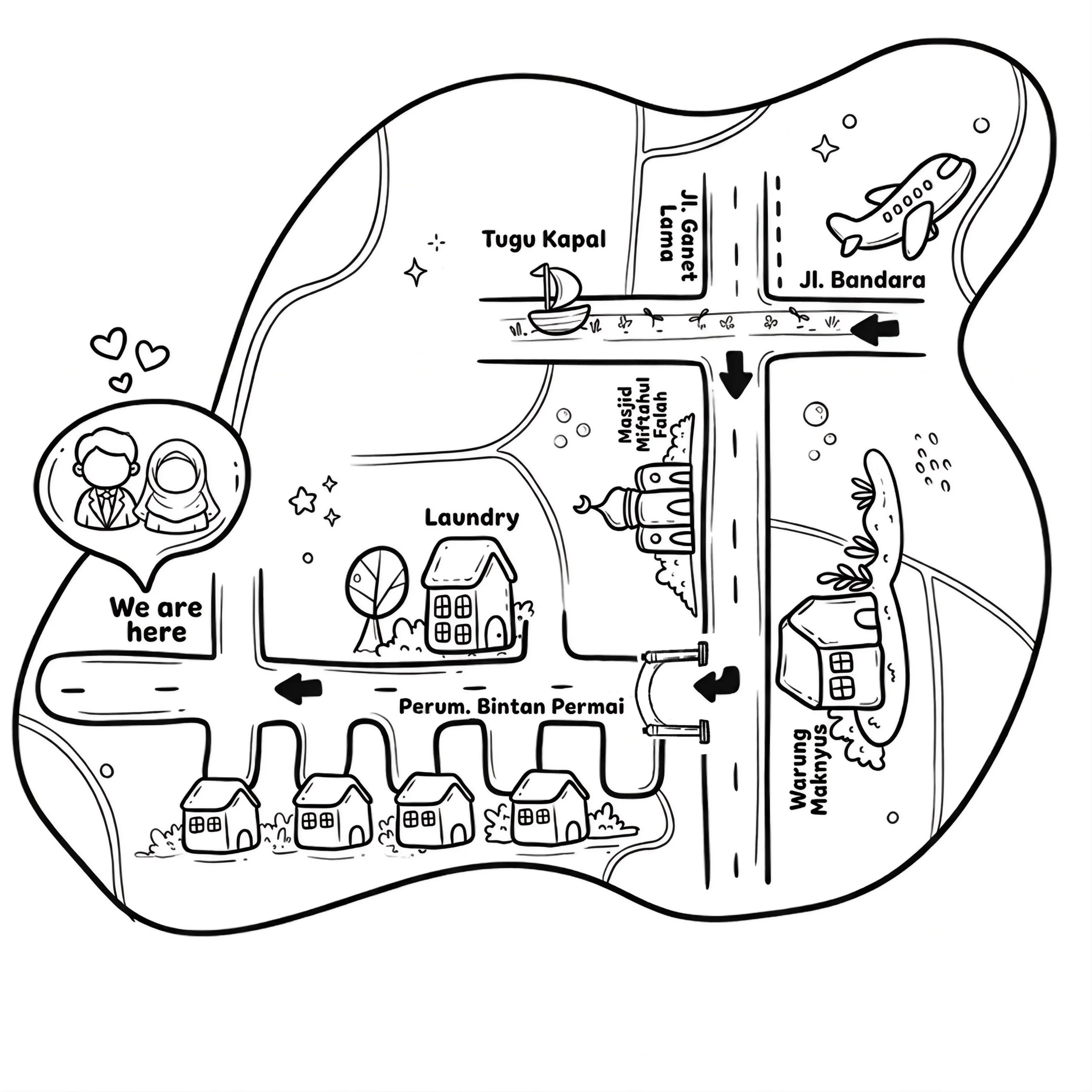 Tugu Kapal

Jl. Ganet Lama

Jl. Bandara

Masjid Miftahul Falah

Laundry

We are here

Perum. Bintan Permai

Warung Maknyus